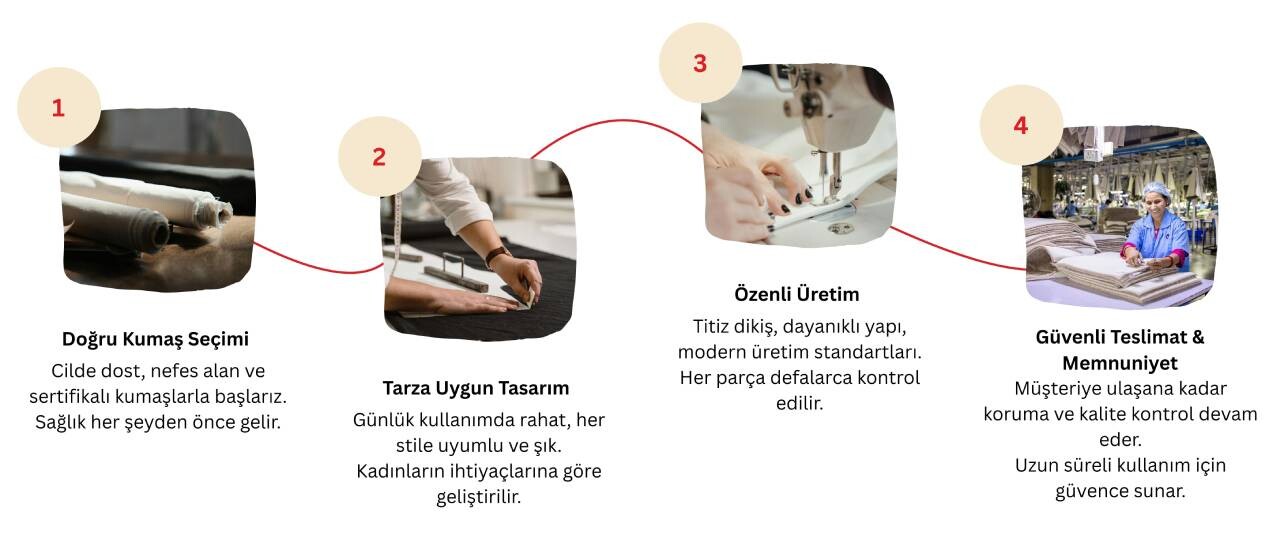 1

Doğru Kumaş Seçimi
Cilde dost, nefes alan ve sertifikalı kumaşlarla başlarız. Sağlık her şeyden önce gelir.

2

Tarza Uygun Tasarım
Günlük kullanımda rahat, her stile uyumlu ve şık. Kadınların ihtiyaçlarına göre geliştirilir.

3

Özenli Üretim
Titiz dikiş, dayanıklı yapı, modern üretim standartları. Her parça defalarca kontrol edilir.

4

Güvenli Teslimat & Memnuniyet
Müşteriye ulaşana kadar koruma ve kalite kontrol devam eder.
Uzun süreli kullanım için güvence sunar.